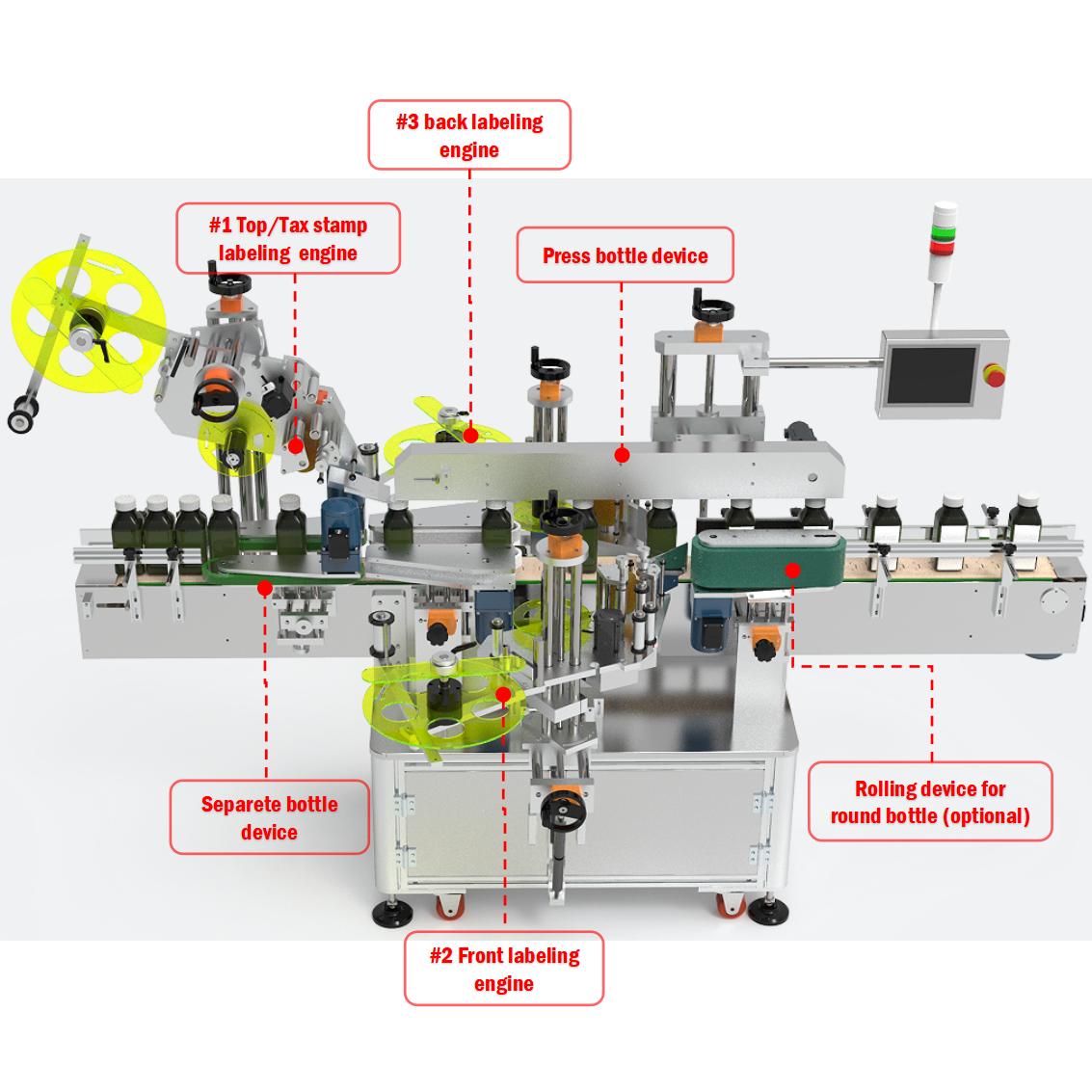 #3 back labeling engine

#1 Top/Tax stamp labeling engine

Press bottle device

Separete bottle device

Rolling device for round bottle (optional)

#2 Front labeling engine